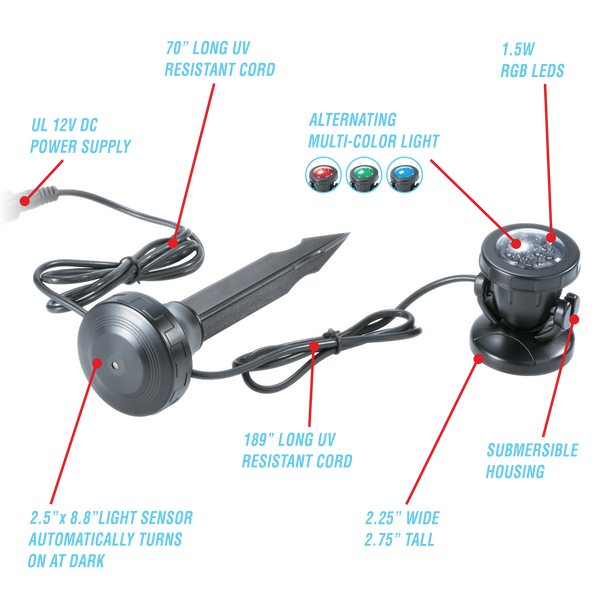 70" LONG UV RESISTANT CORD

1.5W RGB LEDS

UL 12V DC POWER SUPPLY

ALTERNATING MULTI-COLOR LIGHT

189" LONG UV RESISTANT CORD

SUBMERSIBLE HOUSING

2.5"x 8.8"LIGHT SENSOR AUTOMATICALLY TURNS ON AT DARK

2.25" WIDE 2.75" TALL